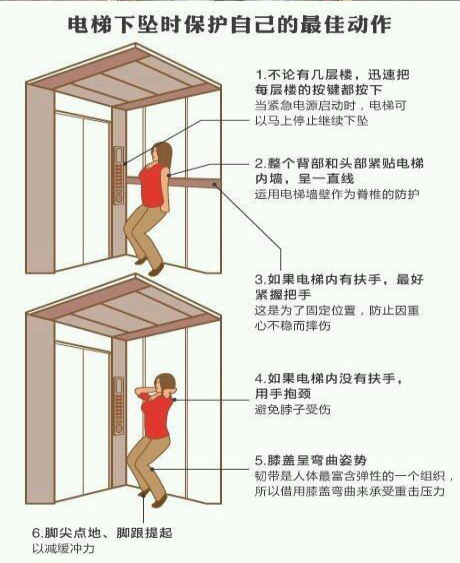 电梯下坠时保护自己的最佳动作

1.不论有几层楼，迅速把每层楼的按键都按下
当紧急电源启动时，电梯可以马上停止继续下坠

2.整个背部和头部紧贴电梯内墙，呈一直线
运用电梯墙壁作为脊椎的防护

3.如果电梯内有扶手，最好紧握把手
这是为了固定位置，防止因重心不稳而摔伤

4.如果电梯内没有扶手，用手抱颈
避免脖子受伤

5.膝盖呈弯曲姿势
韧带是人体最富含弹性的一个组织，所以借用膝盖弯曲来承受重击压力

6.脚尖点地、脚跟提起
以减缓冲力